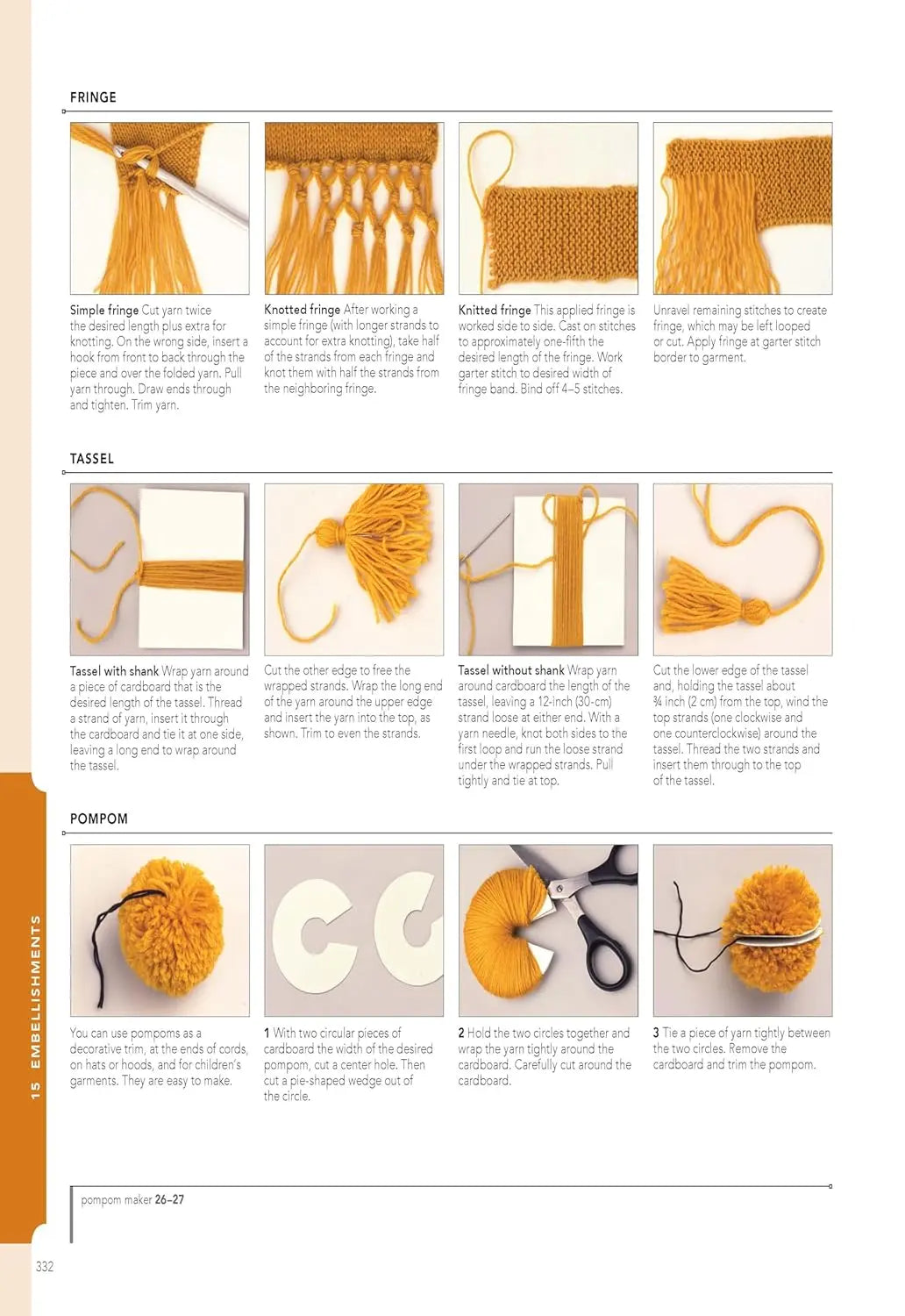 FRINGE

Simple fringe Cut yarn twice the desired length plus extra for knotting. On the wrong side, insert a hook from front to back through the piece and over the folded yarn. Pull yarn through. Draw ends through and tighten. Trim yarn.

Knotted fringe After working a simple fringe (with longer strands to account for extra knotting), take half of the strands from each fringe and knot them with half the strands from the neighboring fringe.

Knitted fringe This applied fringe is worked side to side. Cast on stitches to approximately one-fifth the desired length of the fringe. Work garter stitch to desired width of fringe band. Bind off 4–5 stitches.

Unravel remaining stitches to create fringe, which may be left looped or cut. Apply fringe at garter stitch border to garment.

TASSEL

Tassel with shank Wrap yarn around a piece of cardboard that is the desired length of the tassel. Thread a strand of yarn, insert it through the cardboard and tie it at one side, leaving a long end to wrap around the tassel.

Cut the other edge to free the wrapped strands. Wrap the long end of the yarn around the upper edge and insert the yarn into the top, as shown. Trim to even the strands.

Tassel without shank Wrap yarn around cardboard the length of the tassel, leaving a 12-inch (30-cm) strand loose at either end. With a yarn needle, knot both sides to the first loop and run the loose strand under the wrapped strands. Pull tightly and tie at top.

Cut the lower edge of the tassel and, holding the tassel about ¾ inch (2 cm) from the top, wind the top strands (one clockwise and one counterclockwise) around the tassel. Thread the two strands and insert them through to the top of the tassel.

POMPOM

You can use pompoms as a decorative trim, at the ends of cords, on hats or hoods, and for children's garments. They are easy to make.

1 With two circular pieces of cardboard the width of the desired pompom, cut a center hole. Then cut a pie-shaped wedge out of the circle.

2 Hold the two circles together and wrap the yarn tightly around the cardboard. Carefully cut around the cardboard.

3 Tie a piece of yarn tightly between the two circles. Remove the cardboard and trim the pompom.

15 EMBELLISHMENTS

pompom maker 26–27

332