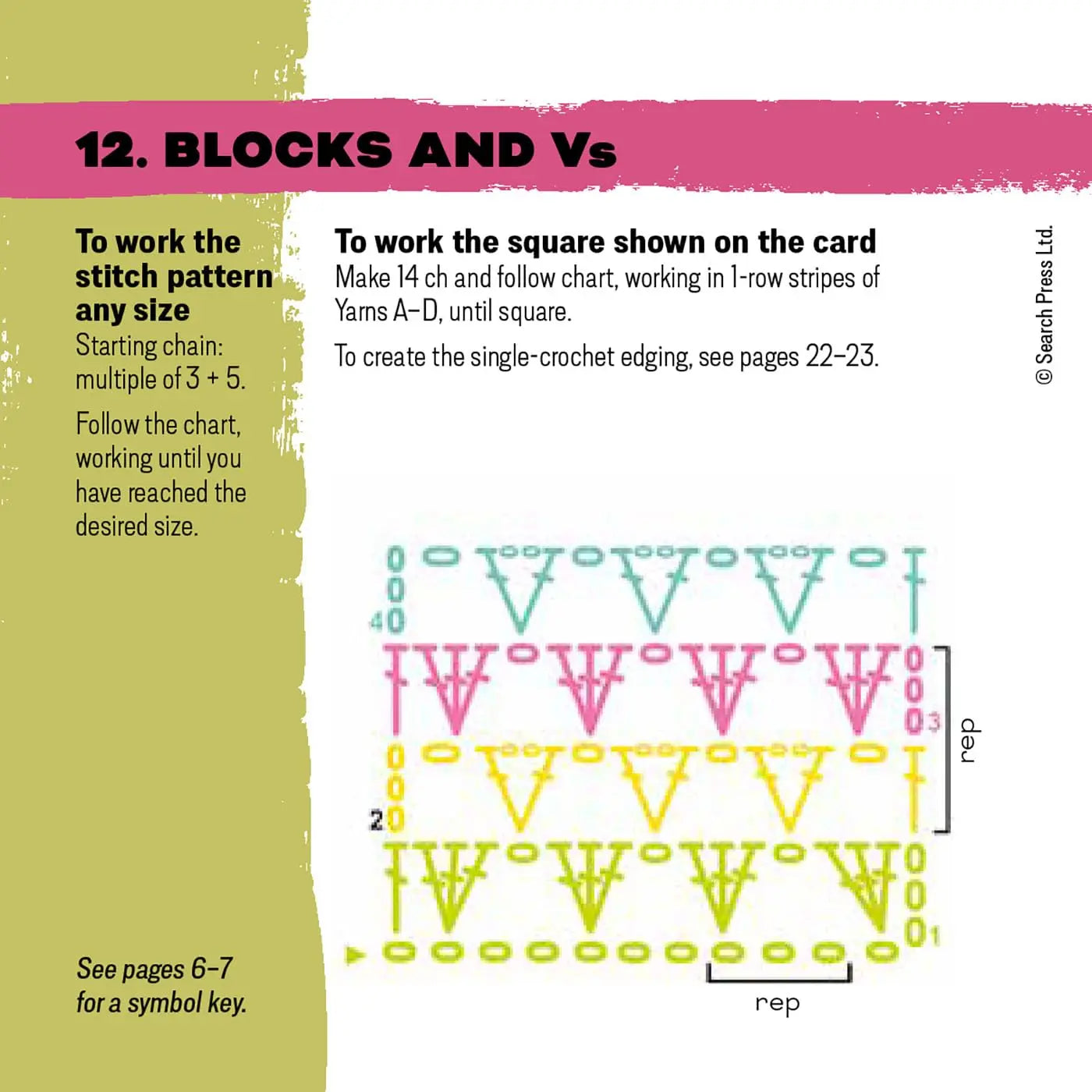 12. BLOCKS AND Vs

To work the stitch pattern any size
Starting chain: multiple of 3 + 5.

Follow the chart, working until you have reached the desired size.

See pages 6–7 for a symbol key.

To work the square shown on the card
Make 14 ch and follow chart, working in 1-row stripes of Yarns A–D, until square.

To create the single-crochet edging, see pages 22–23.

© Search Press Ltd.

4
3
2
1
rep
rep